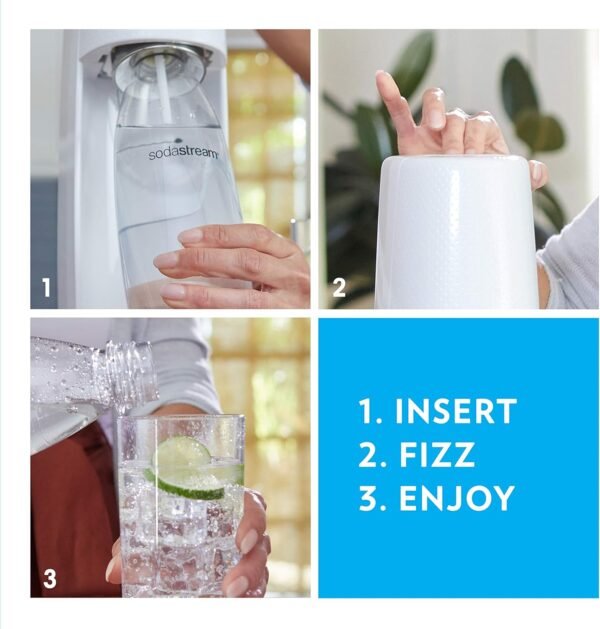 sodastream

1

2

3

1. INSERT
2. FIZZ
3. ENJOY